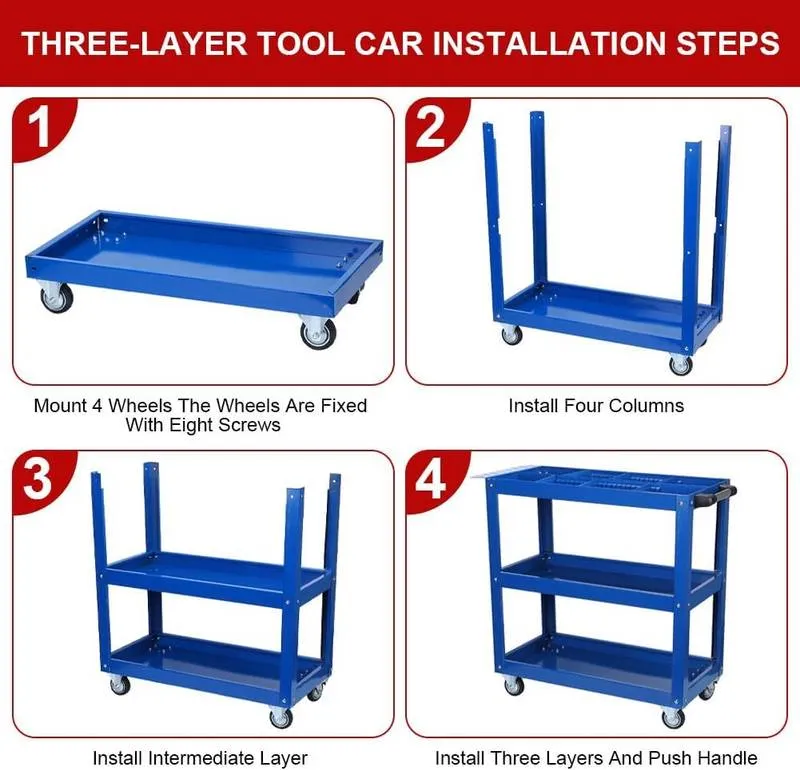 THREE-LAYER TOOL CAR INSTALLATION STEPS

1

Mount 4 Wheels The Wheels Are Fixed With Eight Screws

2

Install Four Columns

3

Install Intermediate Layer

4

Install Three Layers And Push Handle